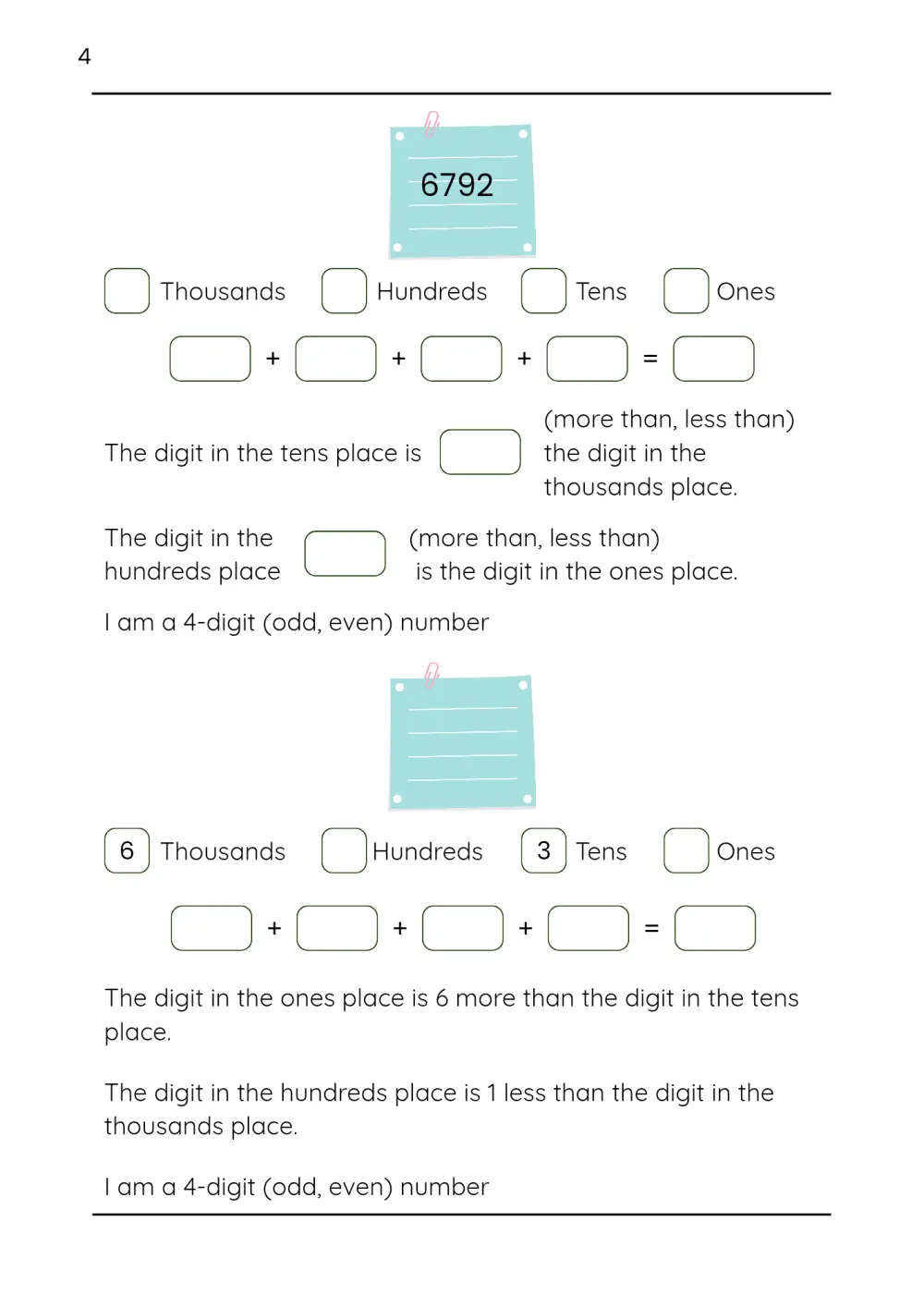 4

6792

Thousands Hundreds Tens Ones

+ + + =

The digit in the tens place is (more than, less than) the digit in the thousands place.

The digit in the hundreds place (more than, less than) is the digit in the ones place.

I am a 4-digit (odd, even) number

6 Thousands Hundreds 3 Tens Ones

+ + + =

The digit in the ones place is 6 more than the digit in the tens place.

The digit in the hundreds place is 1 less than the digit in the thousands place.

I am a 4-digit (odd, even) number