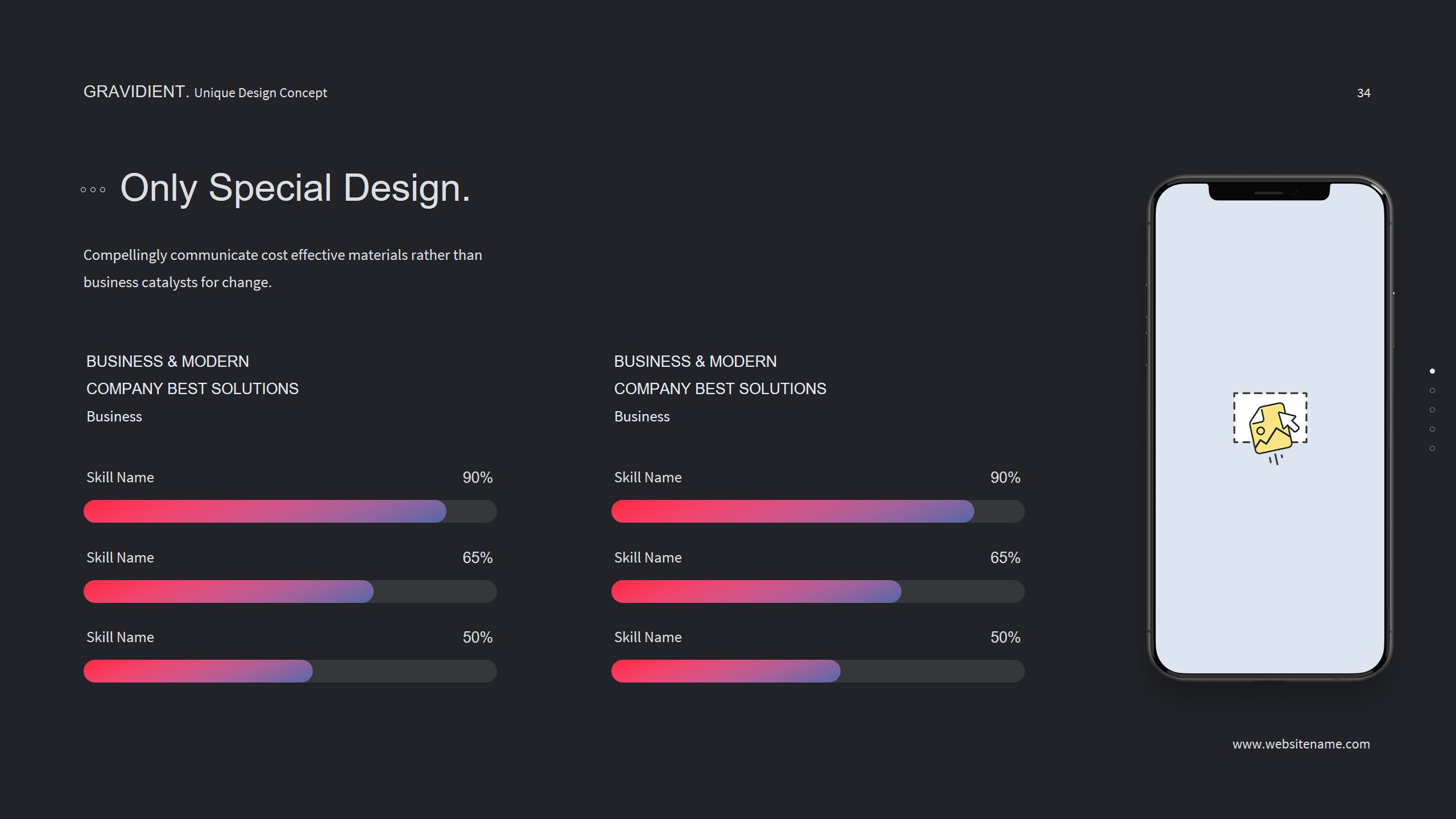 GRAVIDIENT. Unique Design Concept

34

Only Special Design.

Compellingly communicate cost effective materials rather than business catalysts for change.

BUSINESS & MODERN
COMPANY BEST SOLUTIONS
Business

Skill Name 90%

Skill Name 65%

Skill Name 50%

BUSINESS & MODERN
COMPANY BEST SOLUTIONS
Business

Skill Name 90%

Skill Name 65%

Skill Name 50%

www.websitename.com