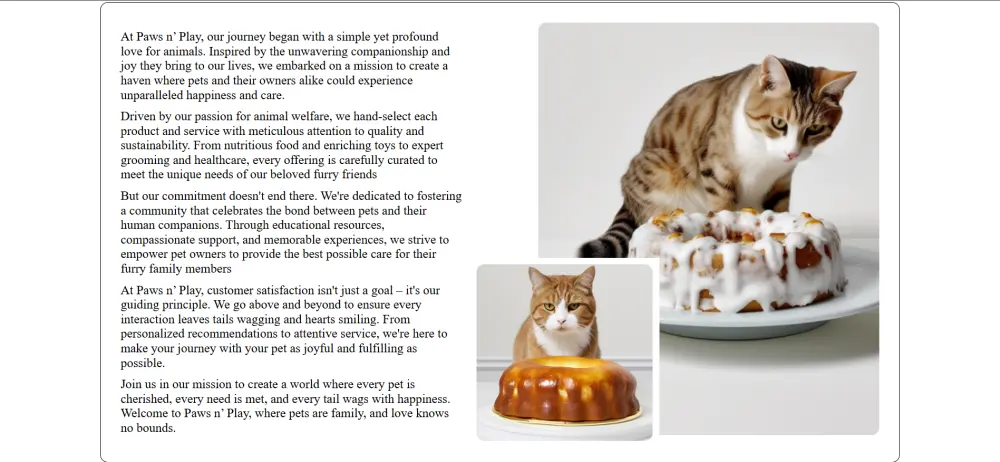 At Paws n' Play, our journey began with a simple yet profound love for animals. Inspired by the unwavering companionship and joy they bring to our lives, we embarked on a mission to create a haven where pets and their owners alike could experience unparalleled happiness and care.

Driven by our passion for animal welfare, we hand-select each product and service with meticulous attention to quality and sustainability. From nutritious food and enriching toys to expert grooming and healthcare, every offering is carefully curated to meet the unique needs of our beloved furry friends

But our commitment doesn't end there. We're dedicated to fostering a community that celebrates the bond between pets and their human companions. Through educational resources, compassionate support, and memorable experiences, we strive to empower pet owners to provide the best possible care for their furry family members

At Paws n' Play, customer satisfaction isn't just a goal – it's our guiding principle. We go above and beyond to ensure every interaction leaves tails wagging and hearts smiling. From personalized recommendations to attentive service, we're here to make your journey with your pet as joyful and fulfilling as possible.

Join us in our mission to create a world where every pet is cherished, every need is met, and every tail wags with happiness. Welcome to Paws n' Play, where pets are family, and love knows no bounds.