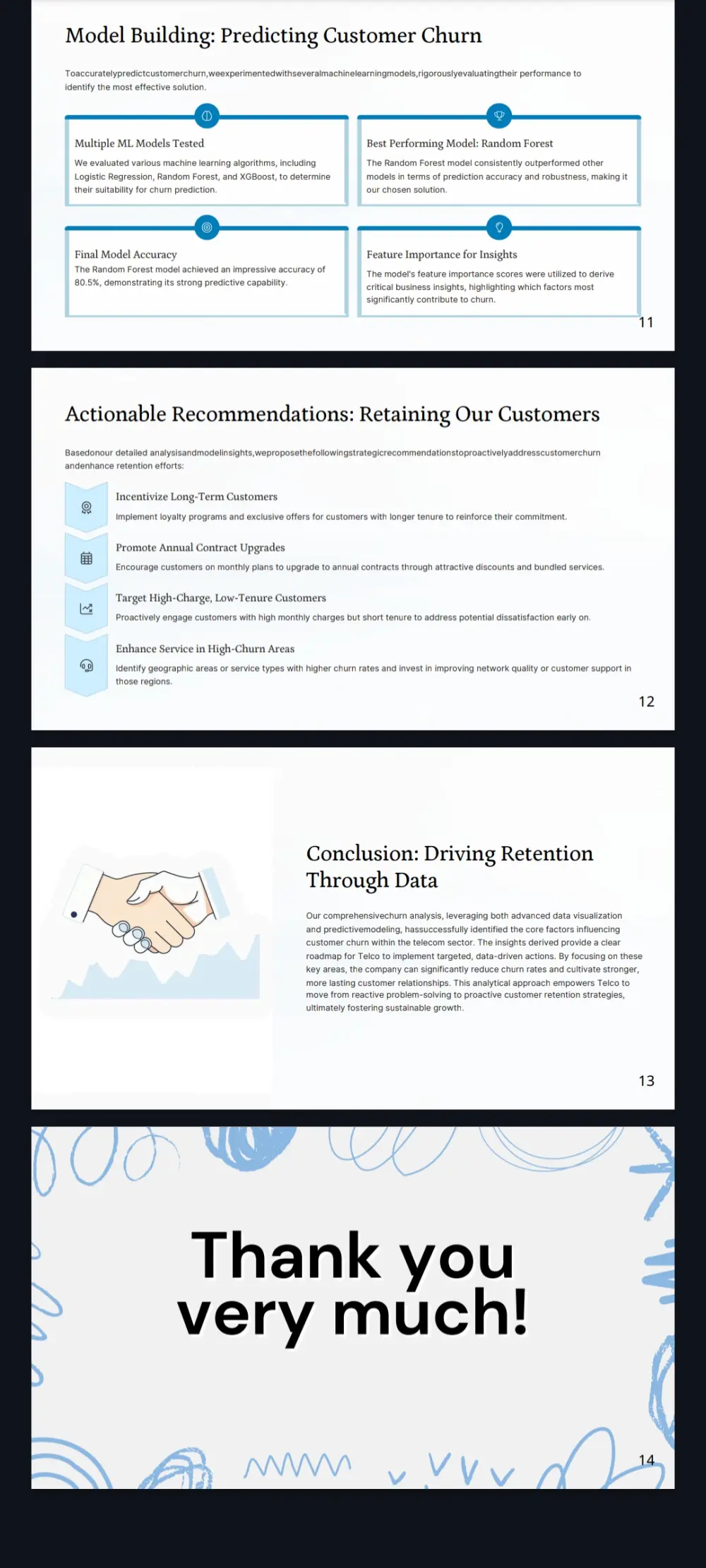 Model Building: Predicting Customer Churn

Toaccuratelypredictcustomerchurn,weexperimentedwithseveralmachinelearningmodels,rigorouslyevaluatingtheir performance to identify the most effective solution.

Multiple ML Models Tested

We evaluated various machine learning algorithms, including Logistic Regression, Random Forest, and XGBoost, to determine their suitability for churn prediction.

Best Performing Model: Random Forest

The Random Forest model consistently outperformed other models in terms of prediction accuracy and robustness, making it our chosen solution.

Final Model Accuracy

The Random Forest model achieved an impressive accuracy of 80.5%, demonstrating its strong predictive capability.

Feature Importance for Insights

The model's feature importance scores were utilized to derive critical business insights, highlighting which factors most significantly contribute to churn.

11

Actionable Recommendations: Retaining Our Customers

Basedonour detailed analysisandmodelinsights,weproposethefollowingstrategicrecommendationstoproactivelyaddresscustomerchurn andenhance retention efforts:

Incentivize Long-Term Customers

Implement loyalty programs and exclusive offers for customers with longer tenure to reinforce their commitment.

Promote Annual Contract Upgrades

Encourage customers on monthly plans to upgrade to annual contracts through attractive discounts and bundled services.

Target High-Charge, Low-Tenure Customers

Proactively engage customers with high monthly charges but short tenure to address potential dissatisfaction early on.

Enhance Service in High-Churn Areas

Identify geographic areas or service types with higher churn rates and invest in improving network quality or customer support in those regions.

12

Conclusion: Driving Retention Through Data

Our comprehensivechurn analysis, leveraging both advanced data visualization and predictivemodeling, hassuccessfully identified the core factors influencing customer churn within the telecom sector. The insights derived provide a clear roadmap for Telco to implement targeted, data-driven actions. By focusing on these key areas, the company can significantly reduce churn rates and cultivate stronger, more lasting customer relationships. This analytical approach empowers Telco to move from reactive problem-solving to proactive customer retention strategies, ultimately fostering sustainable growth.

13

Thank you very much!

14