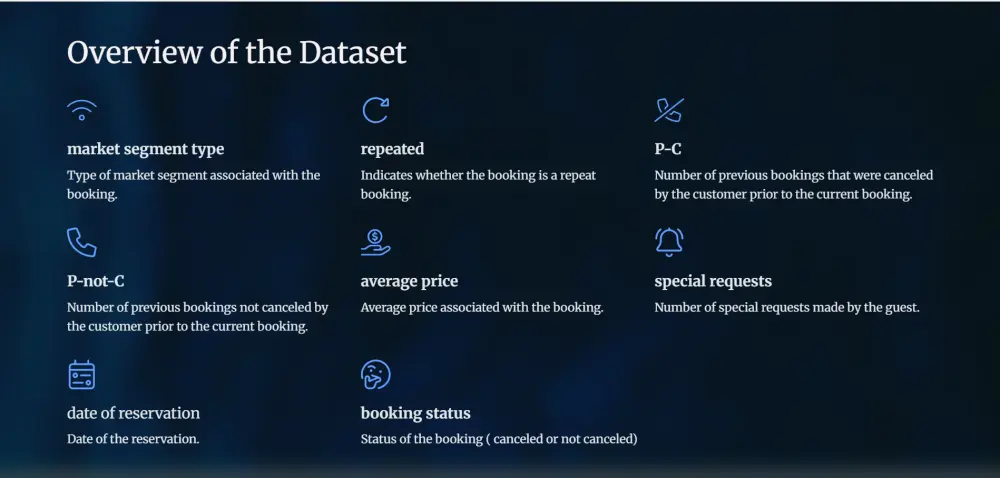 Overview of the Dataset

market segment type
Type of market segment associated with the booking.

repeated
Indicates whether the booking is a repeat booking.

P-C
Number of previous bookings that were canceled by the customer prior to the current booking.

P-not-C
Number of previous bookings not canceled by the customer prior to the current booking.

average price
Average price associated with the booking.

special requests
Number of special requests made by the guest.

date of reservation
Date of the reservation.

booking status
Status of the booking ( canceled or not canceled)