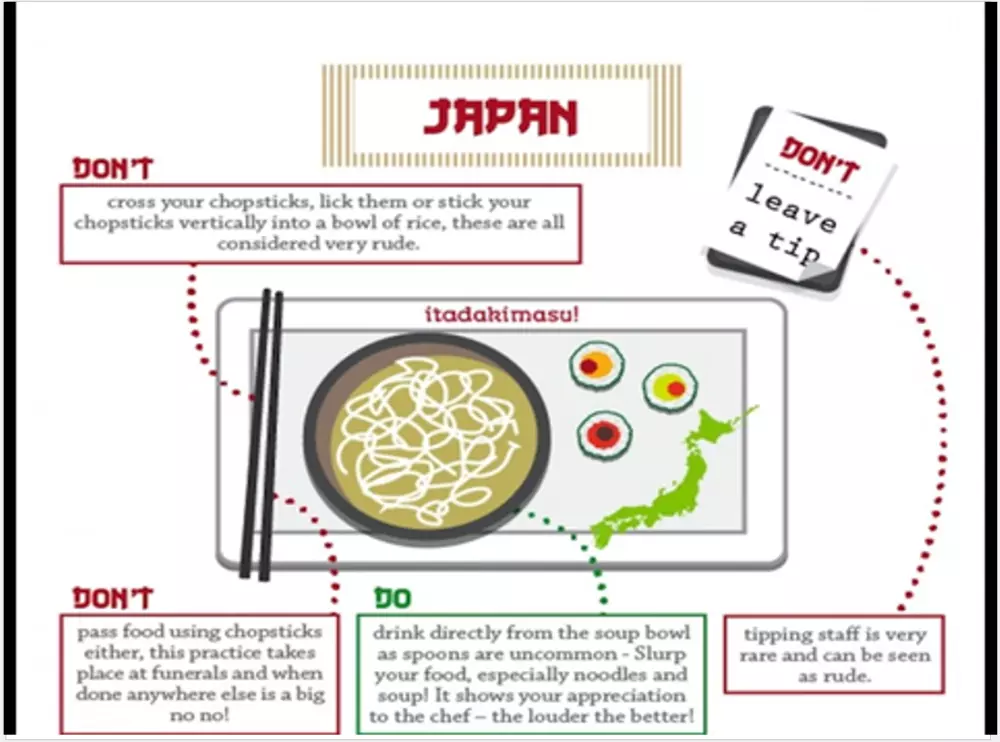 JAPAN

DON'T

cross your chopsticks, lick them or stick your chopsticks vertically into a bowl of rice, these are all considered very rude.

DON'T

leave a tip

itadakimasu!

DON'T

pass food using chopsticks either, this practice takes place at funerals and when done anywhere else is a big no no!

DO

drink directly from the soup bowl as spoons are uncommon - Slurp your food, especially noodles and soup! It shows your appreciation to the chef – the louder the better!

tipping staff is very rare and can be seen as rude.