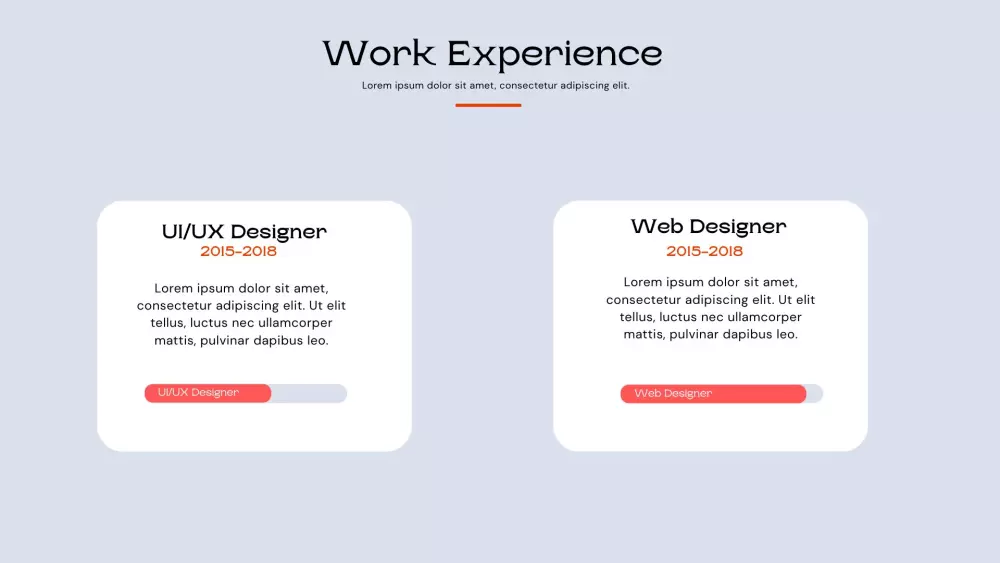 Work Experience

Lorem ipsum dolor sit amet, consectetur adipiscing elit.

UI/UX Designer
2015-2018

Lorem ipsum dolor sit amet, consectetur adipiscing elit. Ut elit tellus, luctus nec ullamcorper mattis, pulvinar dapibus leo.

UI/UX Designer

Web Designer
2015-2018

Lorem ipsum dolor sit amet, consectetur adipiscing elit. Ut elit tellus, luctus nec ullamcorper mattis, pulvinar dapibus leo.

Web Designer