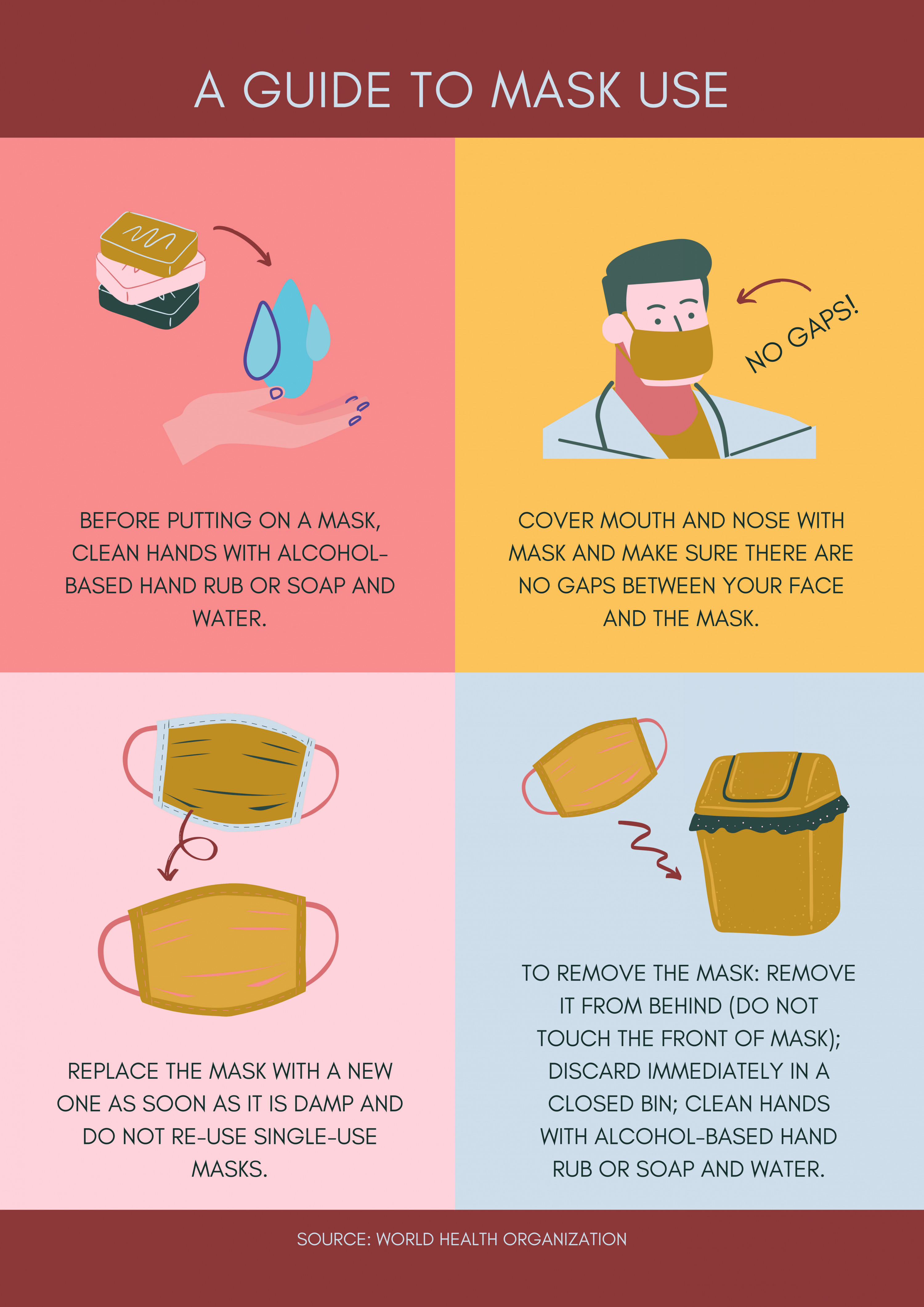 A GUIDE TO MASK USE

BEFORE PUTTING ON A MASK, CLEAN HANDS WITH ALCOHOL-BASED HAND RUB OR SOAP AND WATER.

NO GAPS!

COVER MOUTH AND NOSE WITH MASK AND MAKE SURE THERE ARE NO GAPS BETWEEN YOUR FACE AND THE MASK.

REPLACE THE MASK WITH A NEW ONE AS SOON AS IT IS DAMP AND DO NOT RE-USE SINGLE-USE MASKS.

TO REMOVE THE MASK: REMOVE IT FROM BEHIND (DO NOT TOUCH THE FRONT OF MASK); DISCARD IMMEDIATELY IN A CLOSED BIN; CLEAN HANDS WITH ALCOHOL-BASED HAND RUB OR SOAP AND WATER.

SOURCE: WORLD HEALTH ORGANIZATION