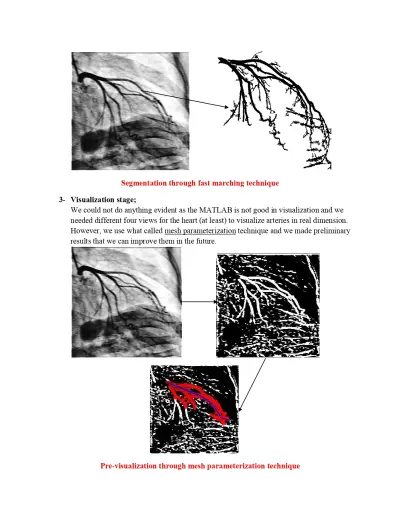 Segmentation through fast marching technique

3- Visualization stage;

We could not do anything evident as the MATLAB is not good in visualization and we needed different four views for the heart (at least) to visualize arteries in real dimension. However, we use what called mesh parameterization technique and we made preliminary results that we can improve them in the future.

Pre-visualization through mesh parameterization technique