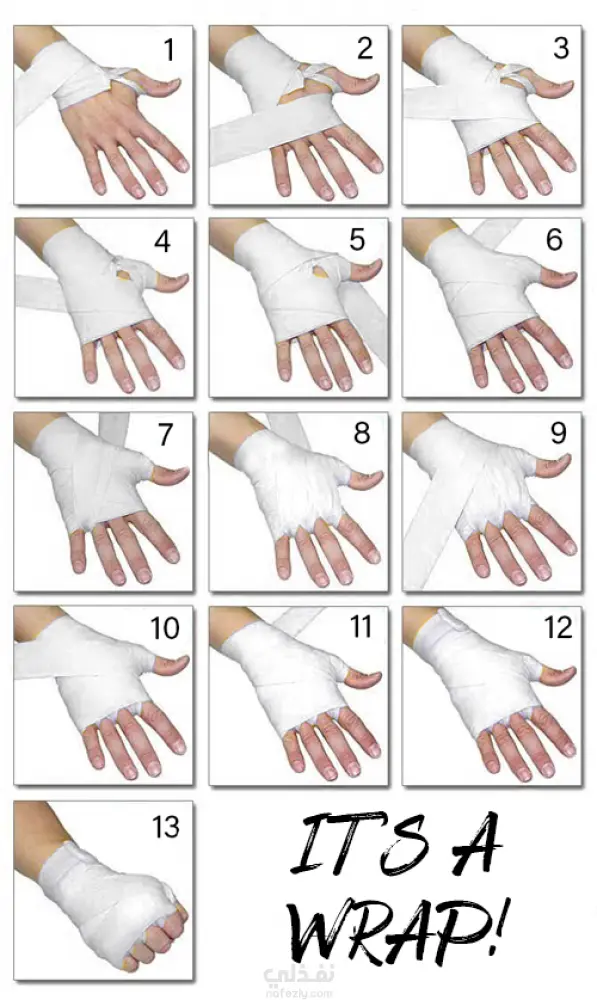 1
2
3
4
5
6
7
8
9
10
11
12
13

IT'S A WRAP!

نفذلي
nafezly.com