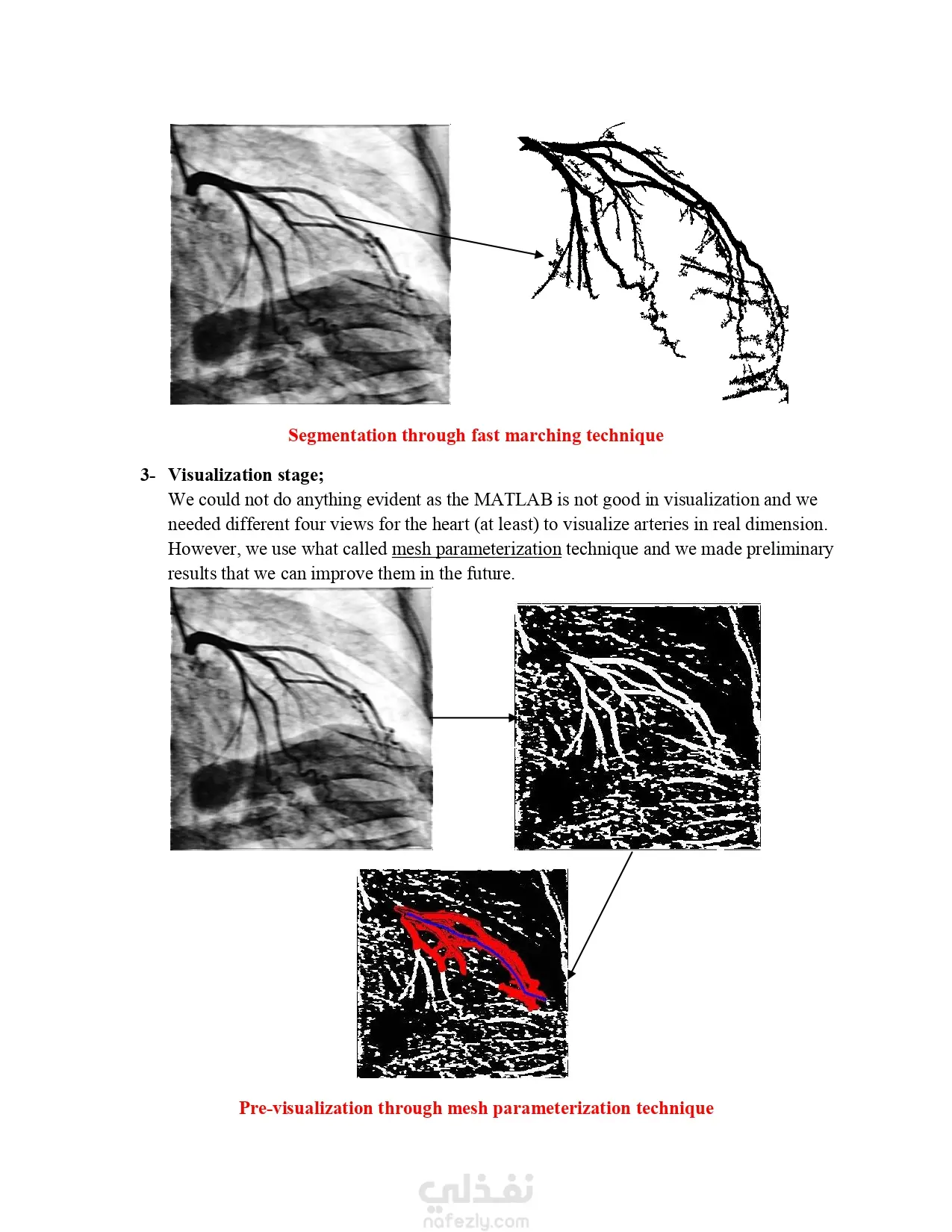 Segmentation through fast marching technique

3- Visualization stage;
We could not do anything evident as the MATLAB is not good in visualization and we needed different four views for the heart (at least) to visualize arteries in real dimension. However, we use what called mesh parameterization technique and we made preliminary results that we can improve them in the future.

Pre-visualization through mesh parameterization technique

نفذلي
nafezly.com