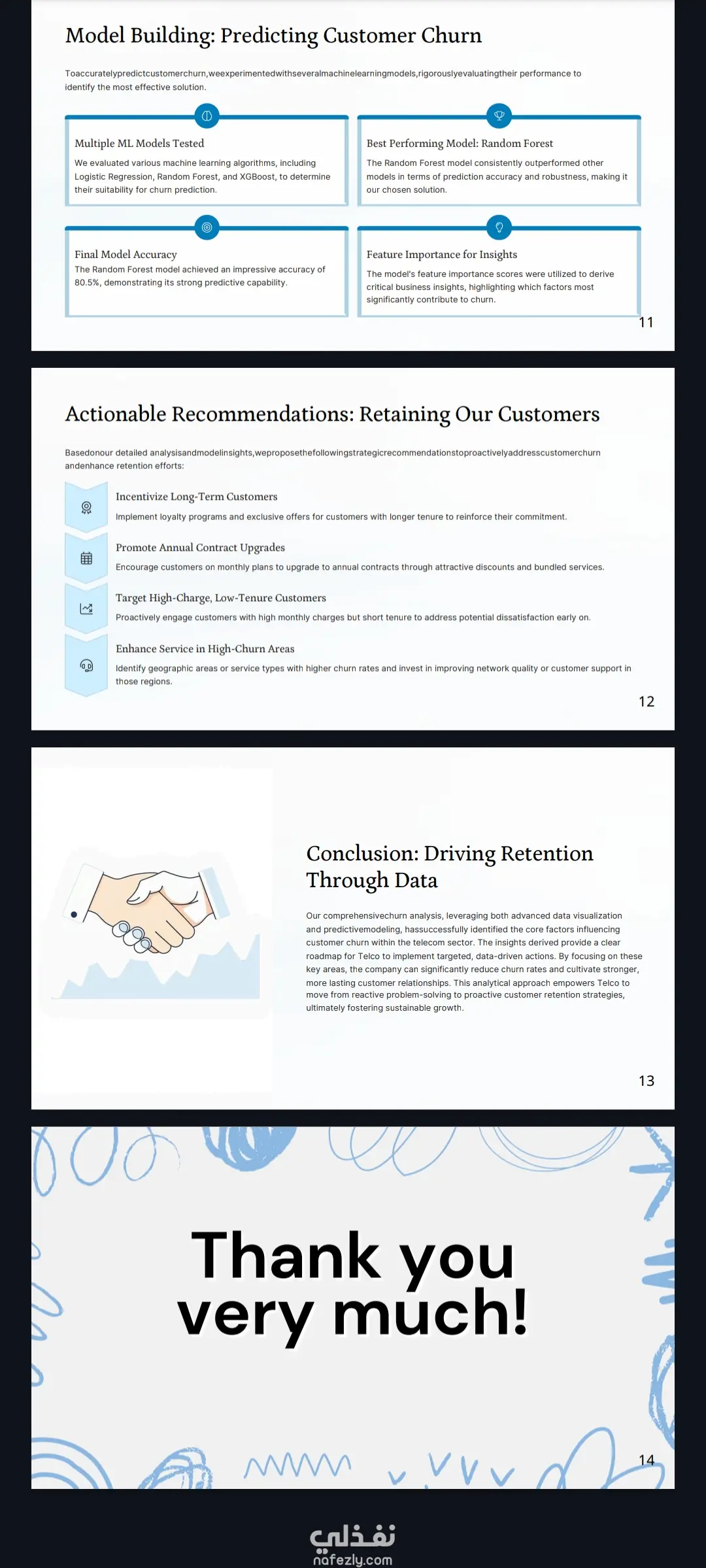 Model Building: Predicting Customer Churn

Toaccuratelypredictcustomerchurn,weexperimentedwithseveralmachinelearningmodels,rigorouslyevaluatingtheir performance to identify the most effective solution.

Multiple ML Models Tested

We evaluated various machine learning algorithms, including Logistic Regression, Random Forest, and XGBoost, to determine their suitability for churn prediction.

Best Performing Model: Random Forest

The Random Forest model consistently outperformed other models in terms of prediction accuracy and robustness, making it our chosen solution.

Final Model Accuracy

The Random Forest model achieved an impressive accuracy of 80.5%, demonstrating its strong predictive capability.

Feature Importance for Insights

The model's feature importance scores were utilized to derive critical business insights, highlighting which factors most significantly contribute to churn.

11

Actionable Recommendations: Retaining Our Customers

Basedonour detailed analysisandmodelinsights,weproposethefollowingstrategicrecommendationstoproactivelyaddresscustomerchurn andenhance retention efforts:

Incentivize Long-Term Customers

Implement loyalty programs and exclusive offers for customers with longer tenure to reinforce their commitment.

Promote Annual Contract Upgrades

Encourage customers on monthly plans to upgrade to annual contracts through attractive discounts and bundled services.

Target High-Charge, Low-Tenure Customers

Proactively engage customers with high monthly charges but short tenure to address potential dissatisfaction early on.

Enhance Service in High-Churn Areas

Identify geographic areas or service types with higher churn rates and invest in improving network quality or customer support in those regions.

12

Conclusion: Driving Retention Through Data

Our comprehensivechurn analysis, leveraging both advanced data visualization and predictivemodeling, hassuccessfully identified the core factors influencing customer churn within the telecom sector. The insights derived provide a clear roadmap for Telco to implement targeted, data-driven actions. By focusing on these key areas, the company can significantly reduce churn rates and cultivate stronger, more lasting customer relationships. This analytical approach empowers Telco to move from reactive problem-solving to proactive customer retention strategies, ultimately fostering sustainable growth.

13

Thank you very much!

14

نفذلي
nafezly.com