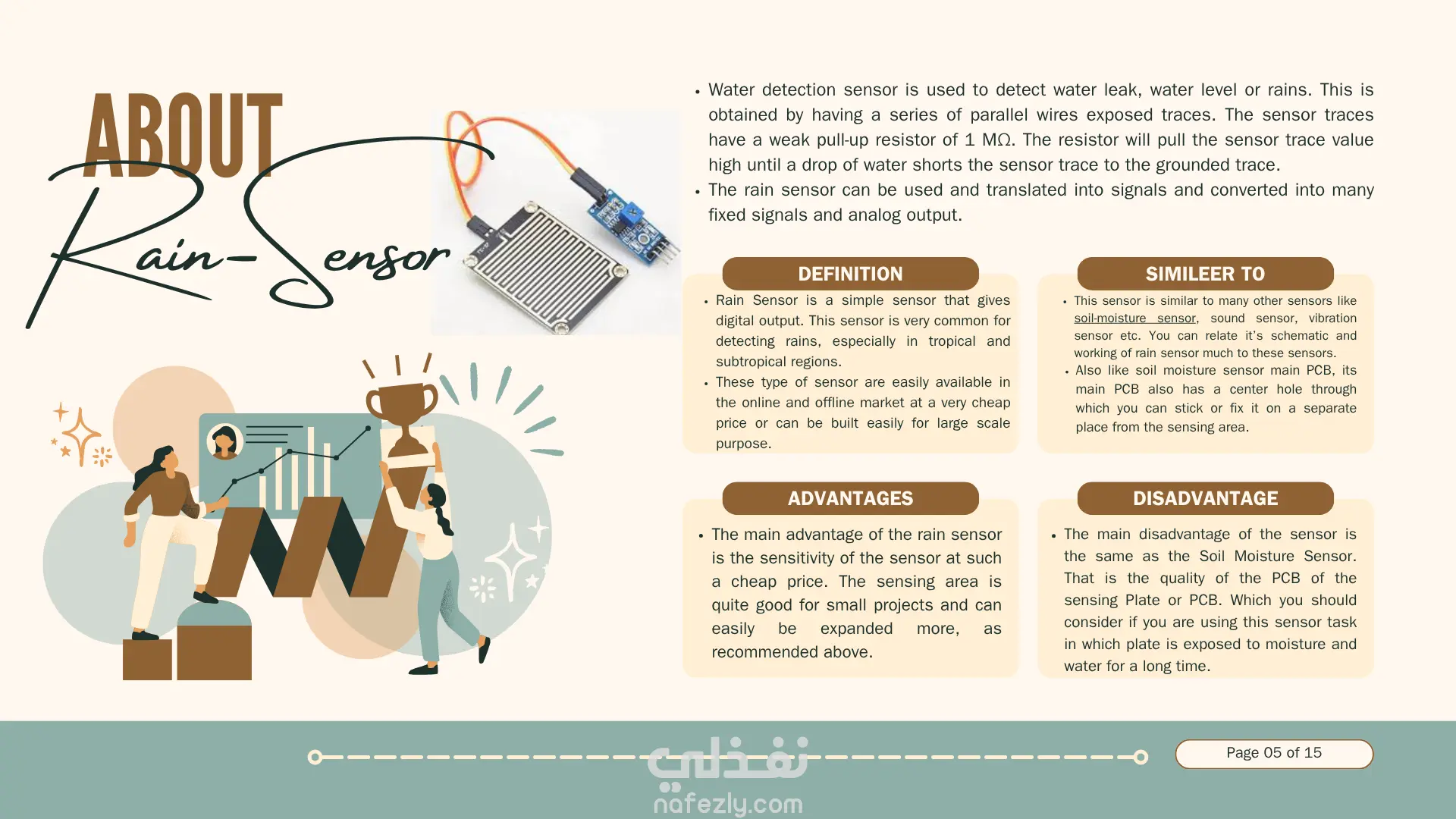 ABOUT
Rain-Sensor

• Water detection sensor is used to detect water leak, water level or rains. This is obtained by having a series of parallel wires exposed traces. The sensor traces have a weak pull-up resistor of 1 MΩ. The resistor will pull the sensor trace value high until a drop of water shorts the sensor trace to the grounded trace.
• The rain sensor can be used and translated into signals and converted into many fixed signals and analog output.

DEFINITION

• Rain Sensor is a simple sensor that gives digital output. This sensor is very common for detecting rains, especially in tropical and subtropical regions.
• These type of sensor are easily available in the online and offline market at a very cheap price or can be built easily for large scale purpose.

SIMILEER TO

• This sensor is similar to many other sensors like soil-moisture sensor, sound sensor, vibration sensor etc. You can relate it's schematic and working of rain sensor much to these sensors.
• Also like soil moisture sensor main PCB, its main PCB also has a center hole through which you can stick or fix it on a separate place from the sensing area.

ADVANTAGES

• The main advantage of the rain sensor is the sensitivity of the sensor at such a cheap price. The sensing area is quite good for small projects and can easily be expanded more, as recommended above.

DISADVANTAGE

• The main disadvantage of the sensor is the same as the Soil Moisture Sensor. That is the quality of the PCB of the sensing Plate or PCB. Which you should consider if you are using this sensor task in which plate is exposed to moisture and water for a long time.

نفذلي
nafezly.com

Page 05 of 15