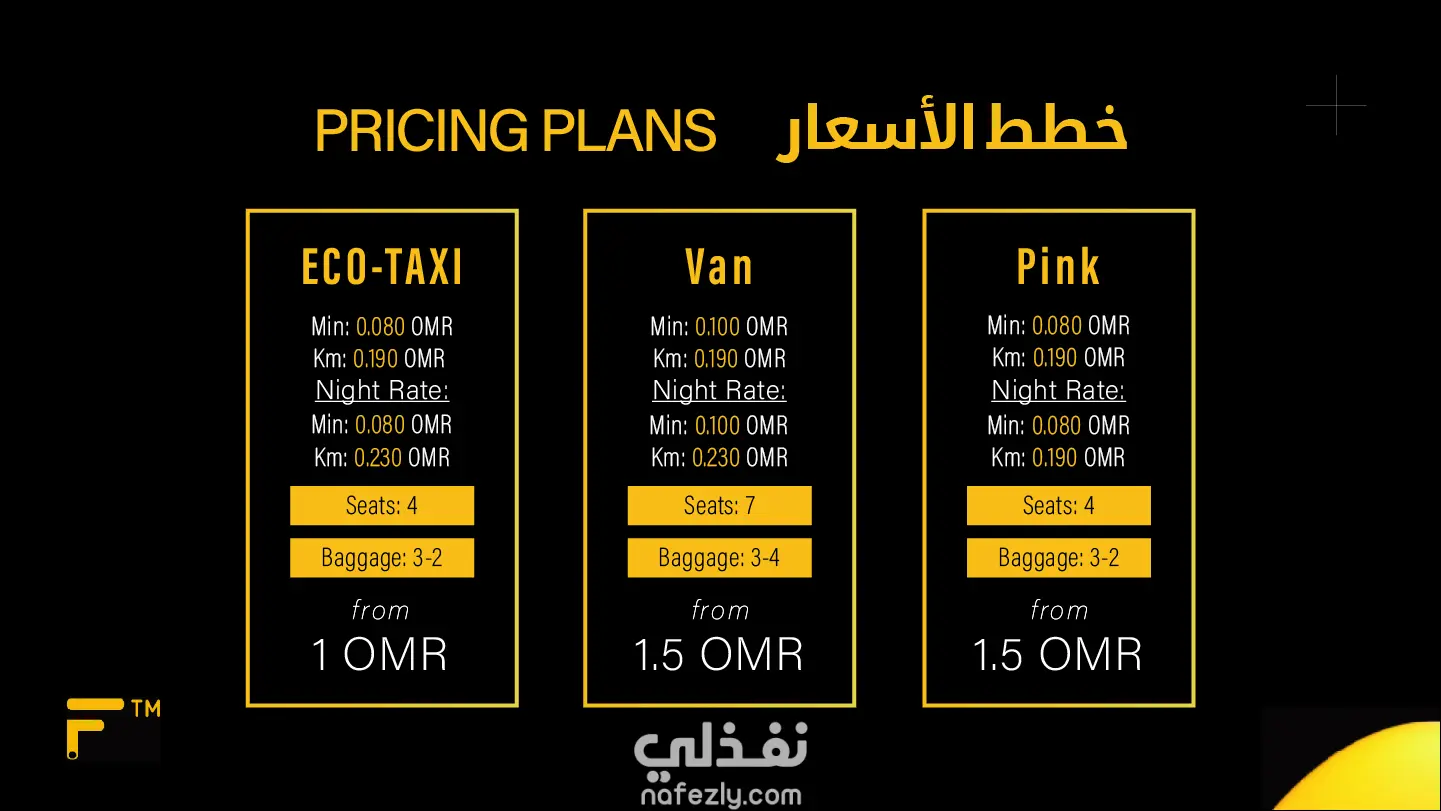 PRICING PLANS خطط الأسعار

ECO-TAXI

Min: 0.080 OMR
Km: 0.190 OMR
Night Rate:
Min: 0.080 OMR
Km: 0.230 OMR

Seats: 4

Baggage: 3-2

from
1 OMR

Van

Min: 0.100 OMR
Km: 0.190 OMR
Night Rate:
Min: 0.100 OMR
Km: 0.230 OMR

Seats: 7

Baggage: 3-4

from
1.5 OMR

Pink

Min: 0.080 OMR
Km: 0.190 OMR
Night Rate:
Min: 0.080 OMR
Km: 0.190 OMR

Seats: 4

Baggage: 3-2

from
1.5 OMR

TM

نفذلي
nafezly.com